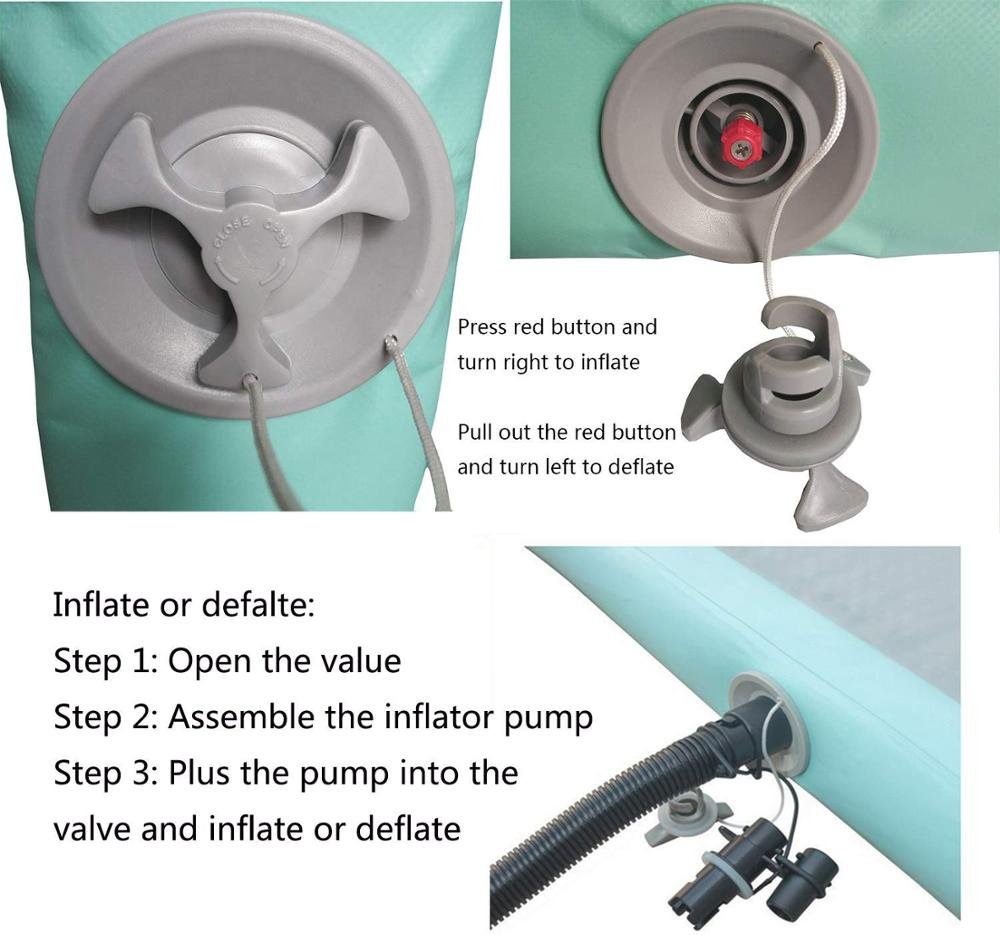 CLOSE OPEN

Press red button and turn right to inflate

Pull out the red button and turn left to deflate

Inflate or defalte:
Step 1: Open the value
Step 2: Assemble the inflator pump
Step 3: Plus the pump into the valve and inflate or deflate