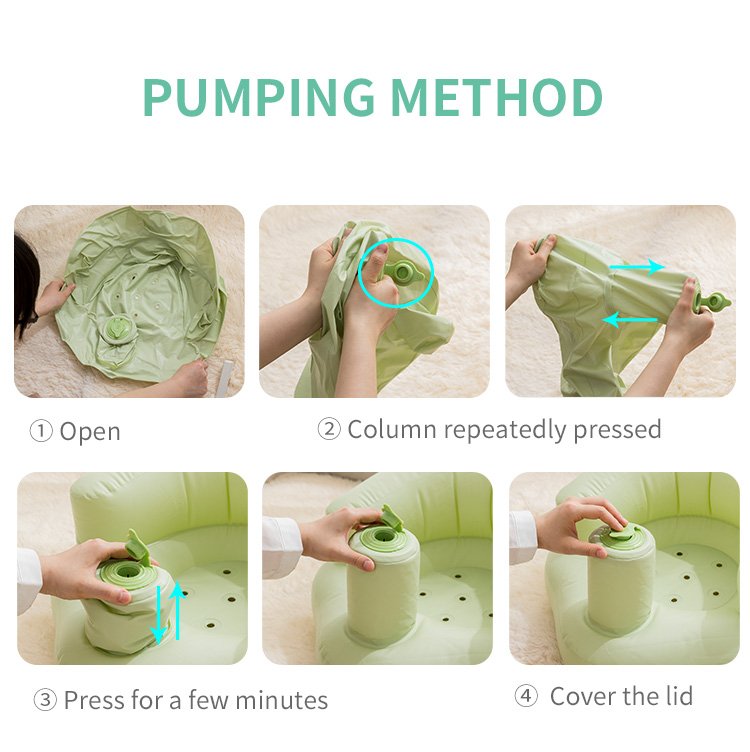 PUMPING METHOD

① Open

② Column repeatedly pressed

③ Press for a few minutes

④ Cover the lid