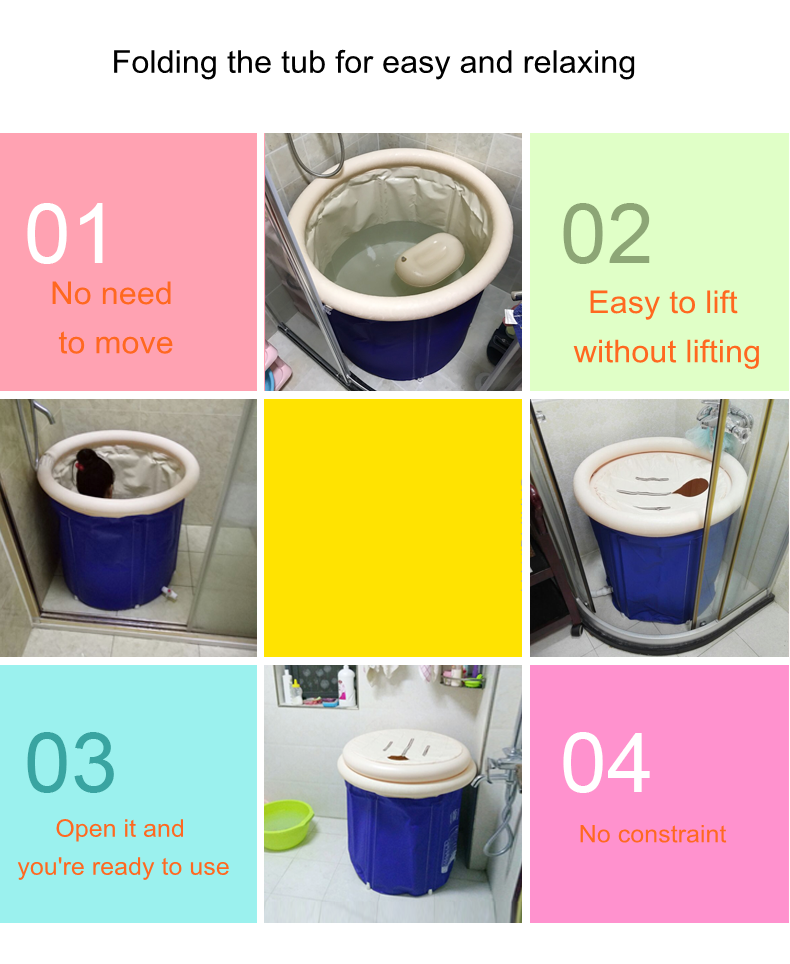 Folding the tub for easy and relaxing

01
No need to move

02
Easy to lift without lifting

03
Open it and you're ready to use

04
No constraint