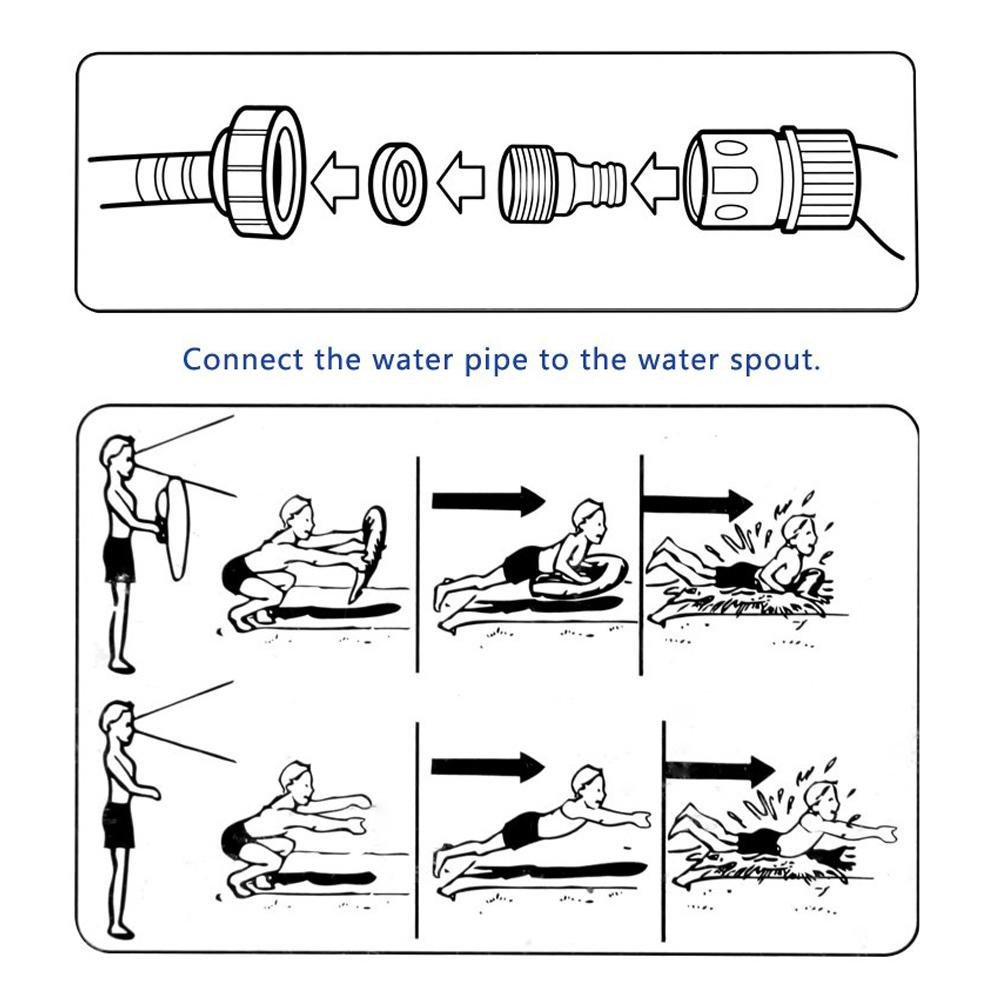 Connect the water pipe to the water spout.