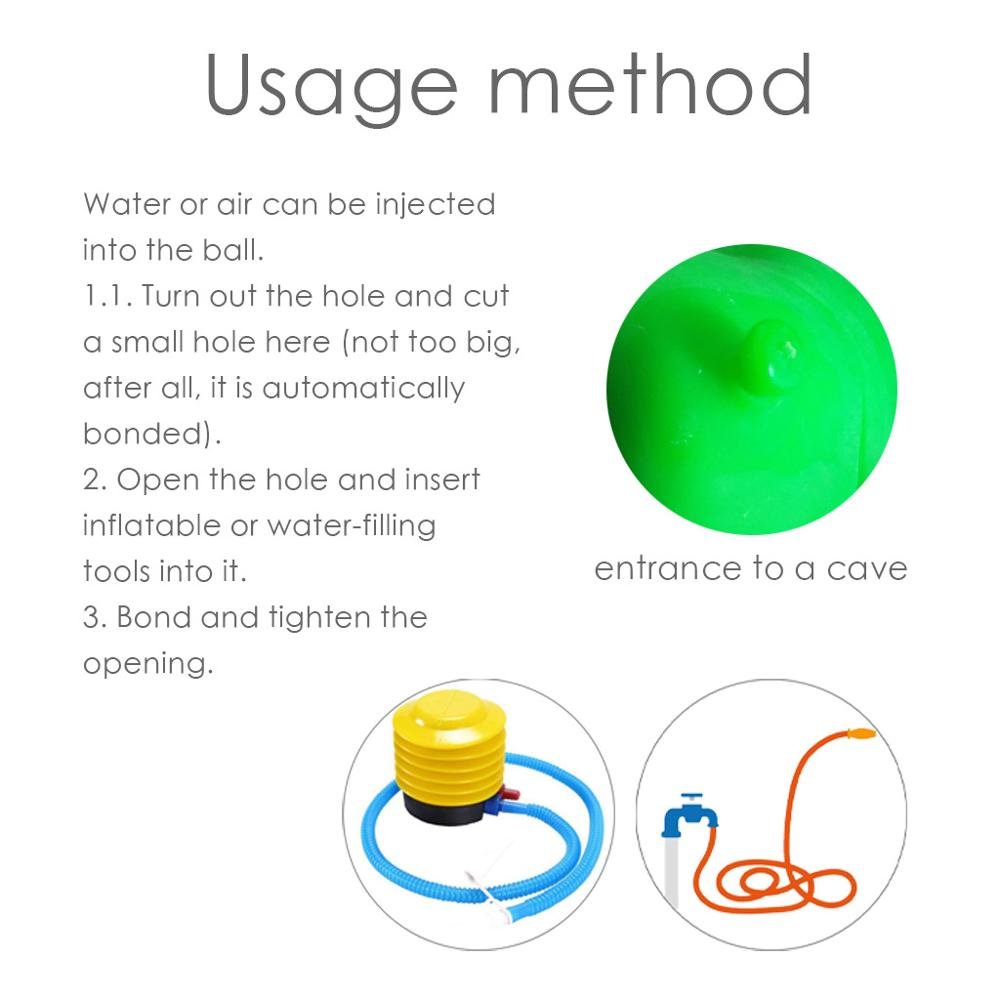 Usage method

Water or air can be injected into the ball.
1.1. Turn out the hole and cut a small hole here (not too big, after all, it is automatically bonded).
2. Open the hole and insert inflatable or water-filling tools into it.
3. Bond and tighten the opening.

entrance to a cave