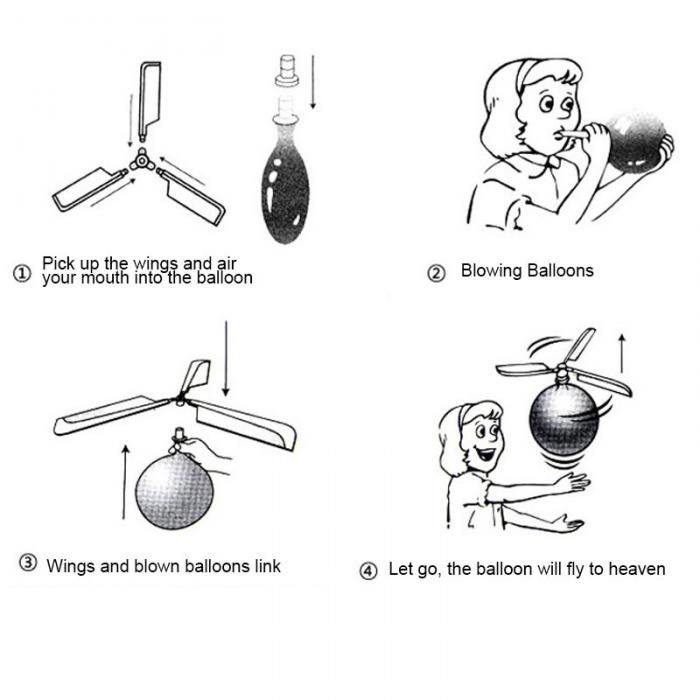 ① Pick up the wings and air your mouth into the balloon

② Blowing Balloons

③ Wings and blown balloons link

④ Let go, the balloon will fly to heaven